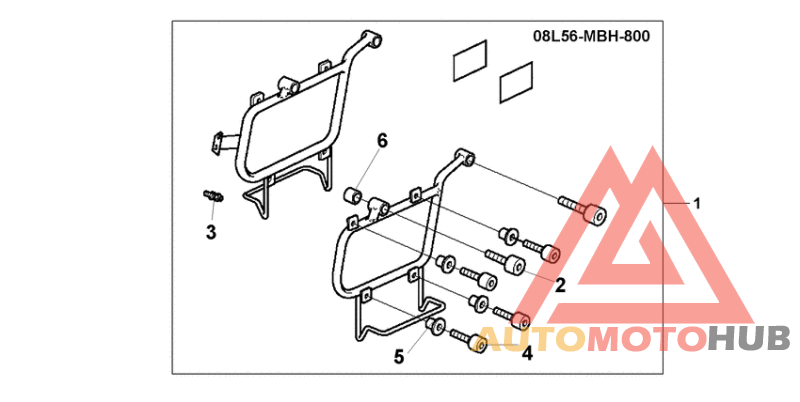 08L56-MBH-800

6

3

1

2

5

4

AUTOMOTOHUB