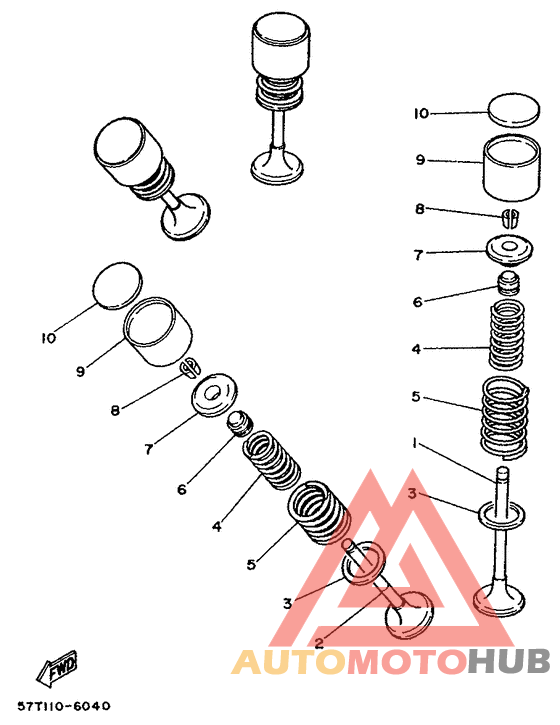 10
9
8
7
6
4
5
1
3
10
9
8
7
6
4
5
3
2
FWD
57T110-6040
AUTOMOTOHUB