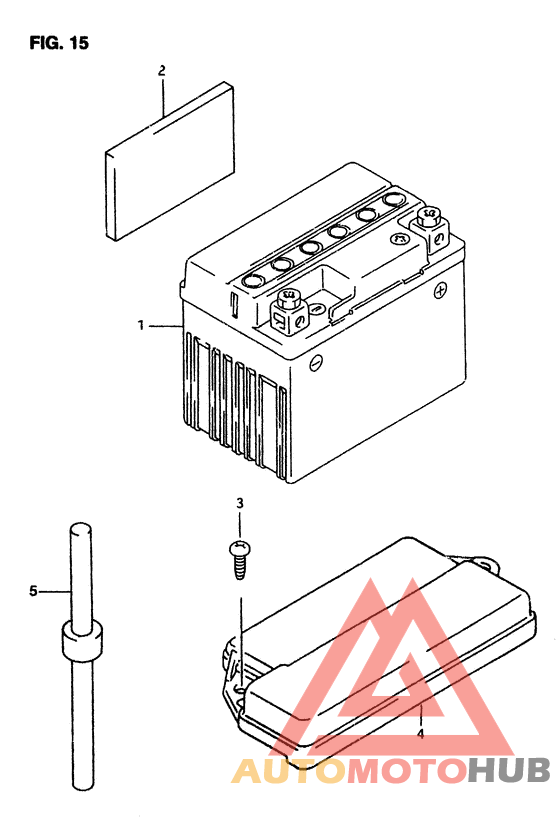 FIG. 15

2

1

3

5

4

AUTOMOTOHUB