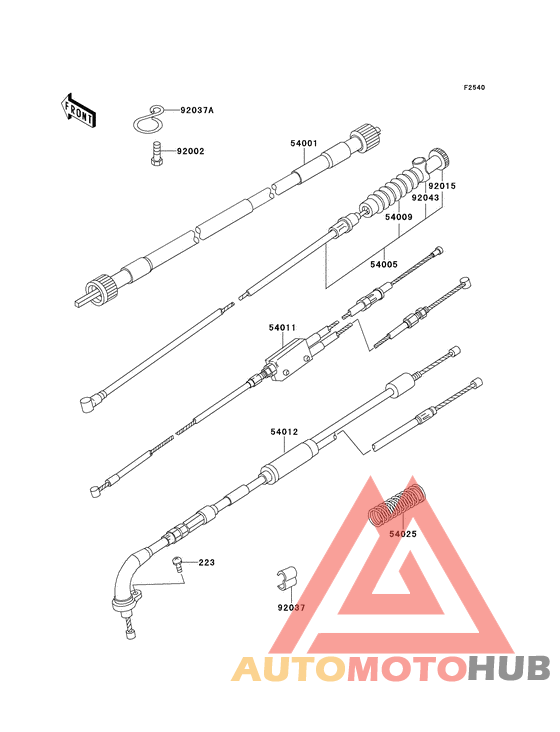 F2540

FRONT

92037A

92002

54001

92015

92043

54009

54005

54011

54012

54025

223

92037

AUTOMOTOHUB