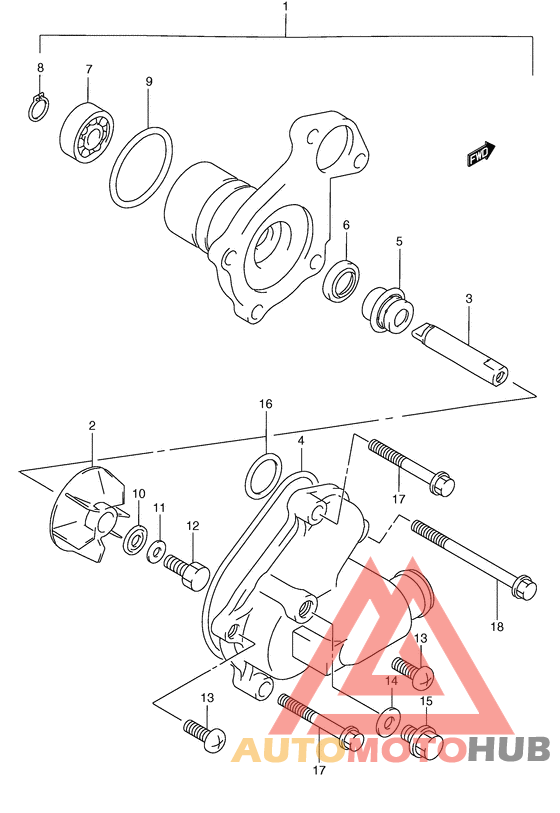 1
8
7
9
FWD
6
5
3
16
2
4
17
10
11
12
18
13
14
15
13
17
AUTOMOTOHUB