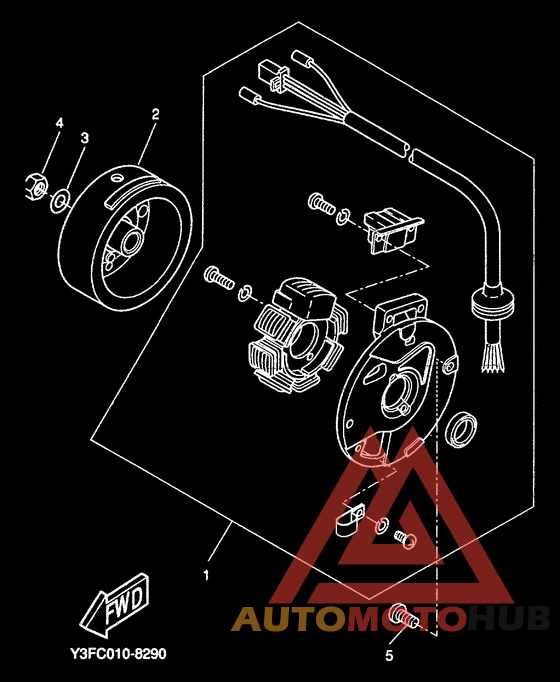 4
3
2
1
FWD
Y3FC010-8290
5
AUTOMOTOHUB