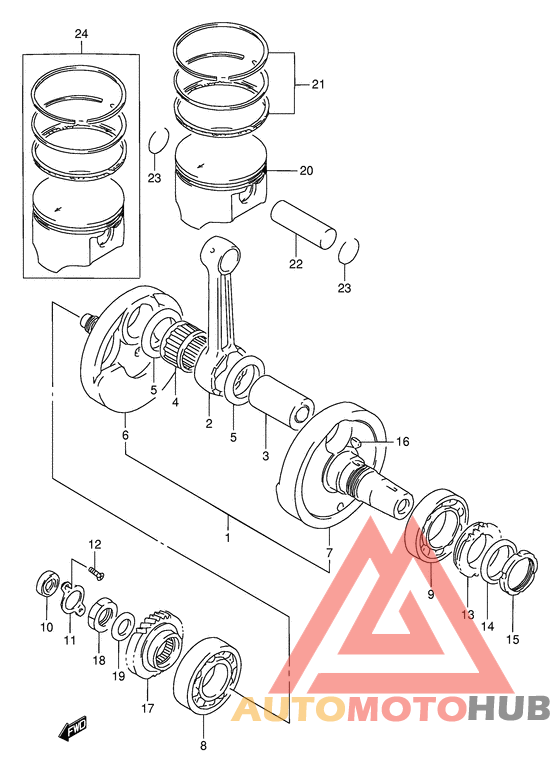 24
21
23
20
22
23
5
4
2
5
3
16
6
1
7
12
9
13
14
15
10
11
18
19
17
8
FWD
AUTOMOTOHUB