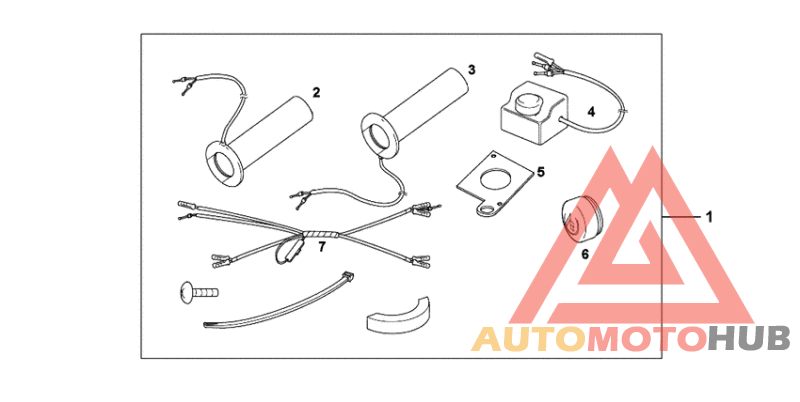 2
3
4
5
1
6
7
AUTOMOTOHUB