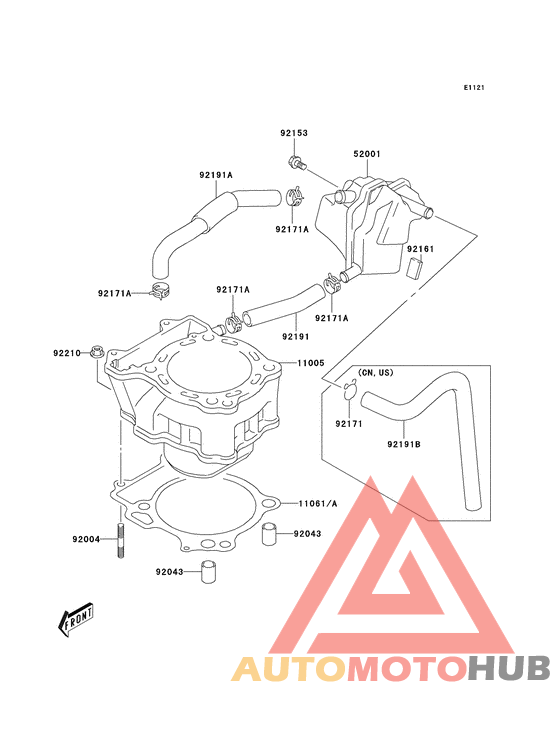 E1121

92153

52001

92191A

92171A

92161

92171A

92171A

92171A

92191

92210

11005

(CN, US)

92171

92191B

11061/A

92004

92043

92043

FRONT

AUTOMOTOHUB