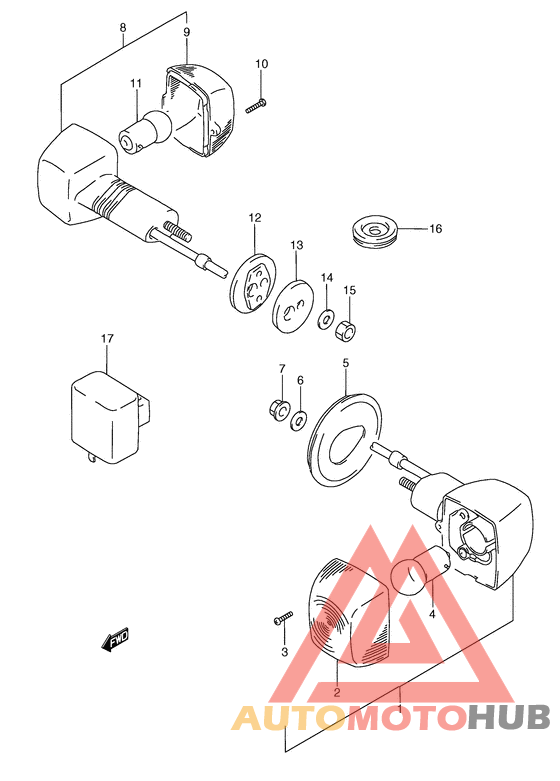 8
9
10
11
12
13
16
14
15
17
7
6
5
4
3
2
1
FWD
AUTOMOTOHUB