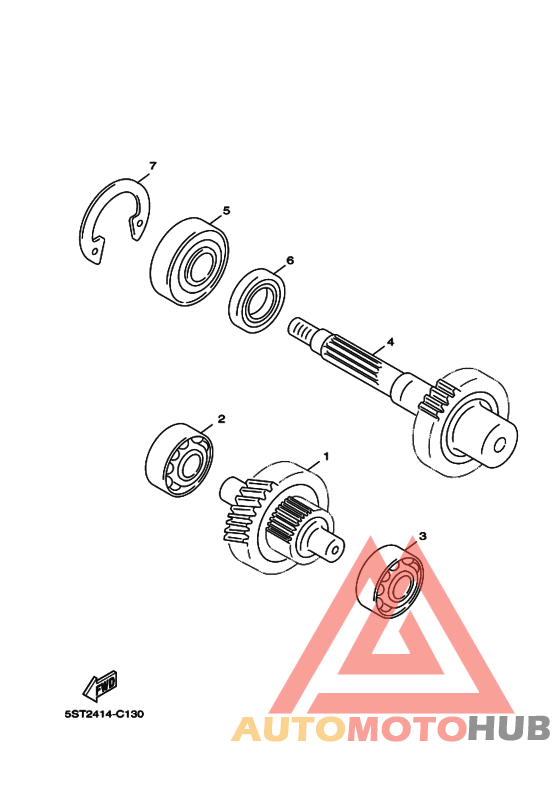 7
5
6
4
2
1
3
FWD
5ST2414-C130
AUTOMOTOHUB