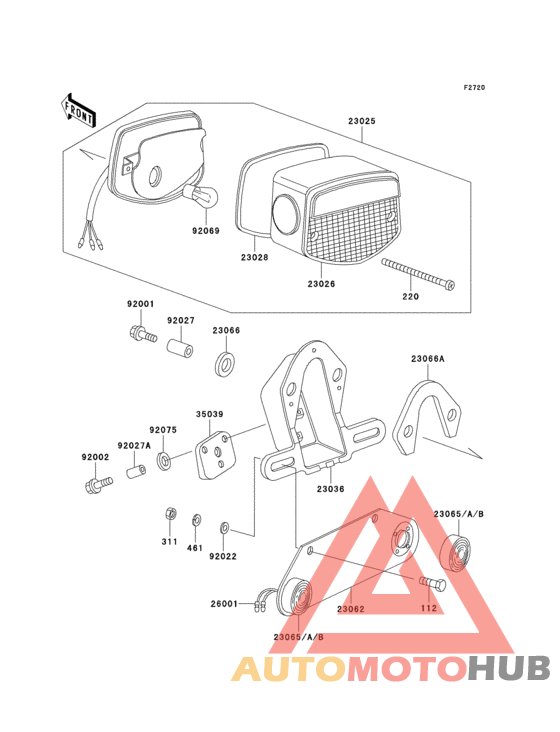 F2720

FRONT

23025

92069

23028

23026

220

92001

92027

23066

23066A

35039

92075

92027A

92002

23036

311

461

92022

23065/A/B

26001

23062

112

23065/A/B

AUTOMOTOHUB