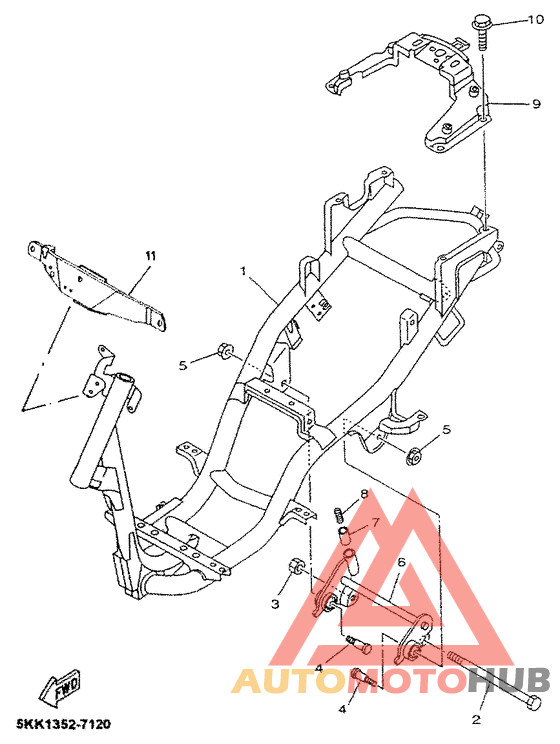 10
9
11
1
5
5
8
7
6
3
4
4
2
FWD
5KK1352-7120
AUTOMOTOHUB