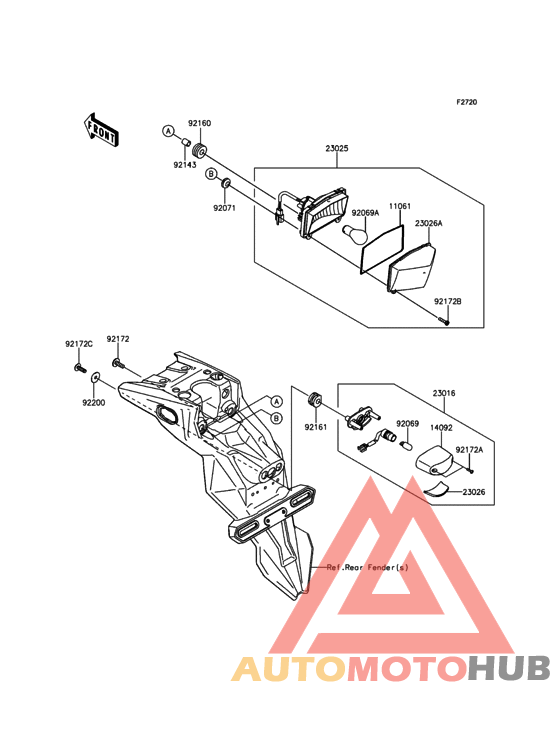 F2720

FRONT

A
92160
92143
B
92071

23025
92069A
11061
23026A
92172B

92172C
92172
92200
A
B

92161
23016
92069
14092
92172A
23026

Ref.Rear Fender(s)

AUTOMOTOHUB