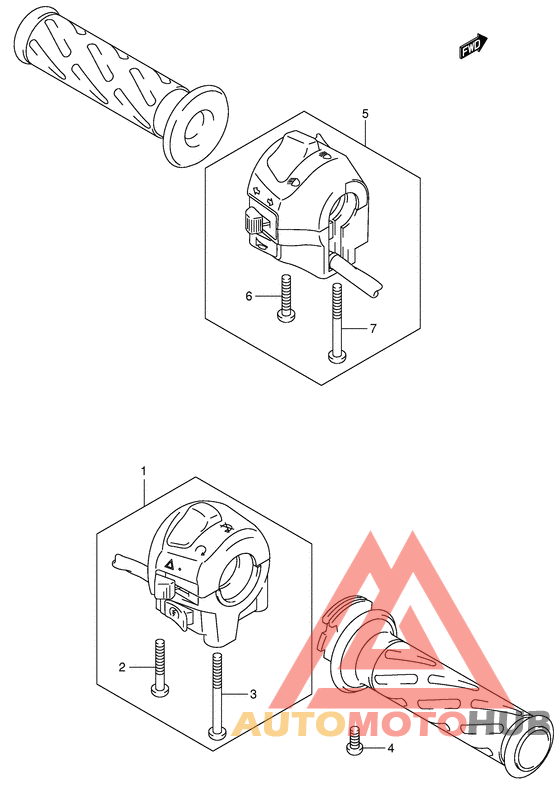 FWD

5

6

7

1

2

3

4

AUTOMOTOHUB