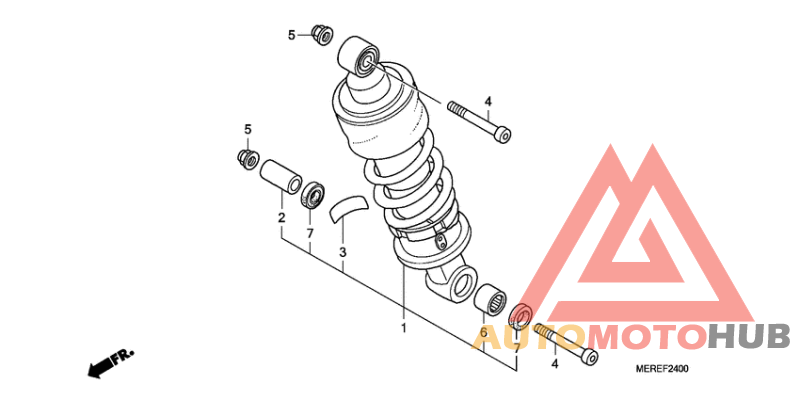 5
4
5
2
7
3
1
6
7
4
FR.
AUTOMOTOHUB
MEREF2400