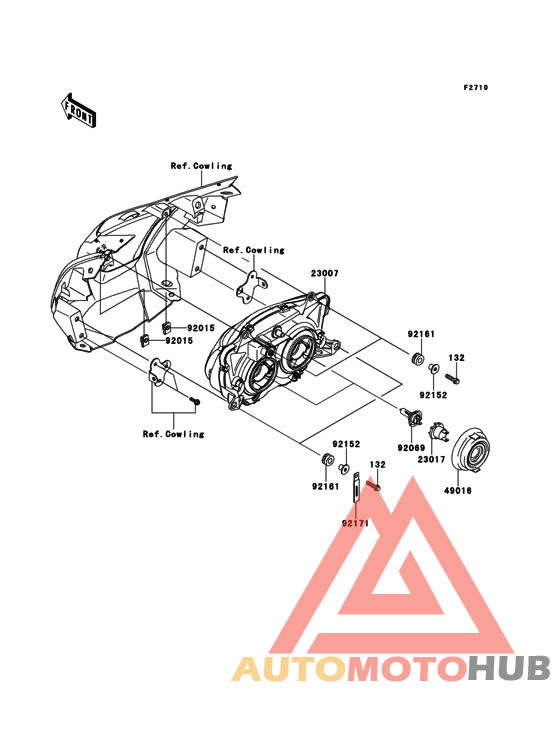 F2710

FRONT

Ref.Cowling

Ref.Cowling

23007

92015

92015

92161

132

92152

Ref.Cowling

92069

23017

49016

92152

132

92161

92171

AUTOMOTOHUB