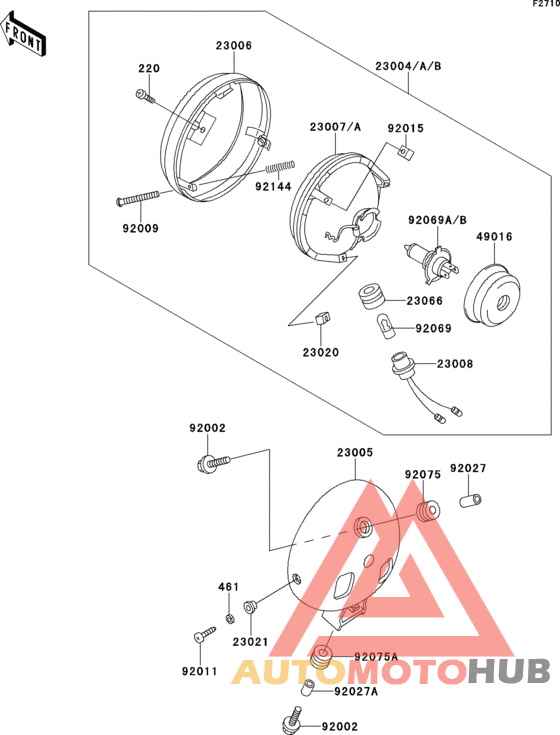 F2710

FRONT

23006

220

23004/A/B

23007/A

92015

92144

92009

92069A/B

49016

23066

92069

23020

23008

92002

23005

92075

92027

461

23021

92011

92075A

92027A

92002

AUTOMOTOHUB