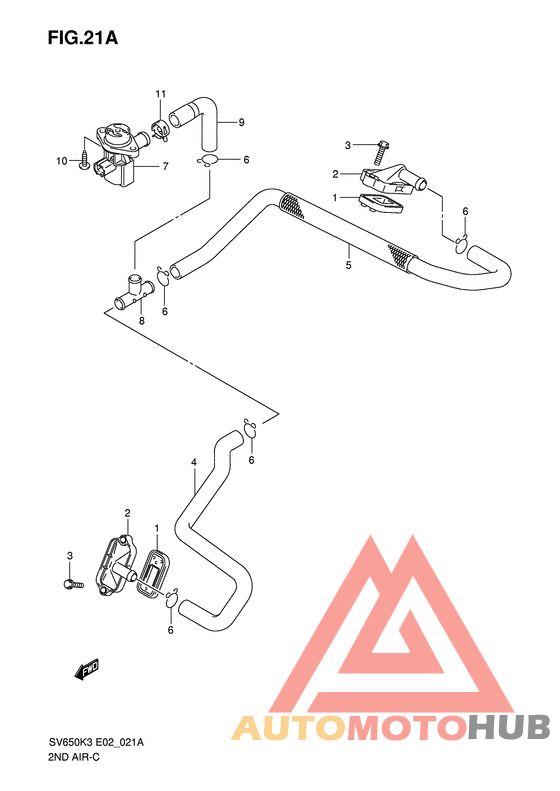 FIG.21A

11
9
10
7
6
3
2
1
6
5
8
6
6
4
2
1
3
6
FWD

SV650K3 E02_021A
2ND AIR-C

AUTOMOTOHUB