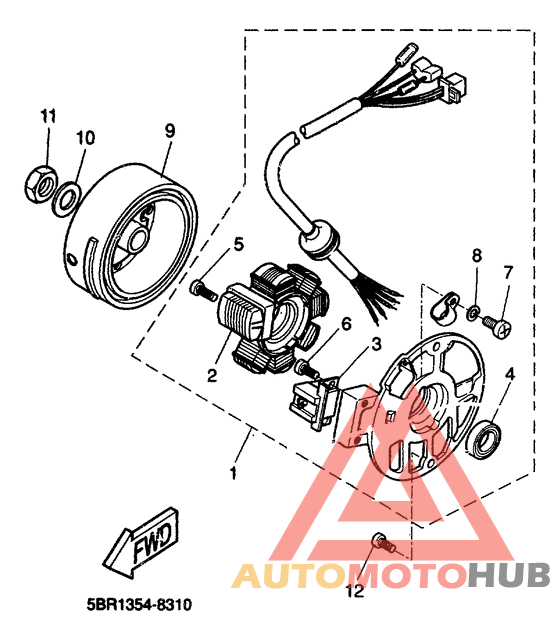 11
10
9
5
8
7
6
3
2
4
1
FWD
12
AUTOMOTOHUB
5BR1354-8310