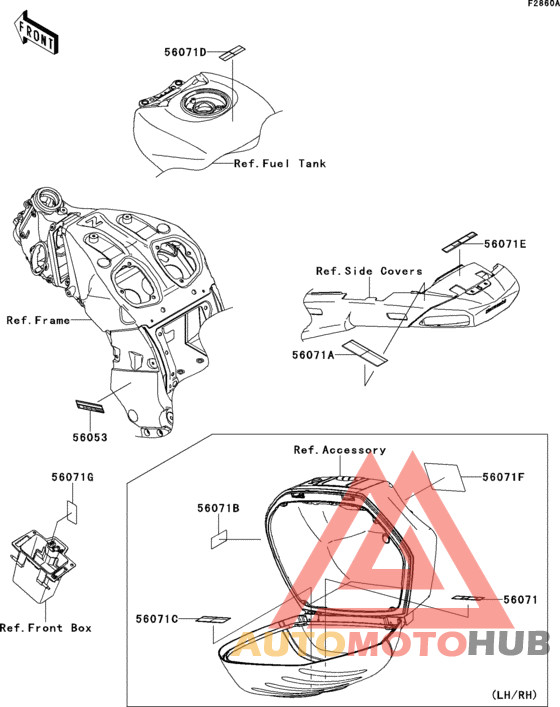 F2860A

FRONT

56071D

Ref.Fuel Tank

56071E

Ref.Side Covers

Ref.Frame

56071A

56053

Ref.Accessory

56071G

56071F

56071B

56071

56071C

Ref.Front Box

AUTOMOTOHUB

(LH/RH)