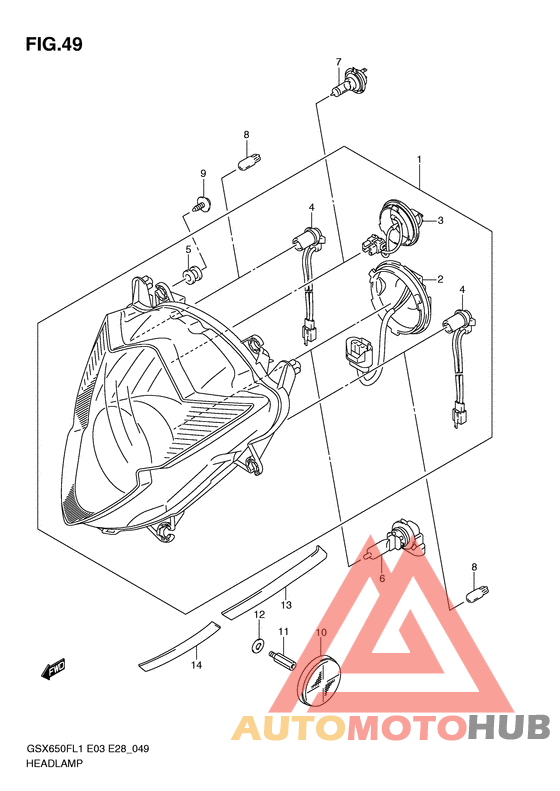 FIG.49

7
8
1
9
4
3
5
2
4
6
8
13
12
11
10
14
FWD

AUTOMOTOHUB

GSX650FL1 E03 E28_049
HEADLAMP