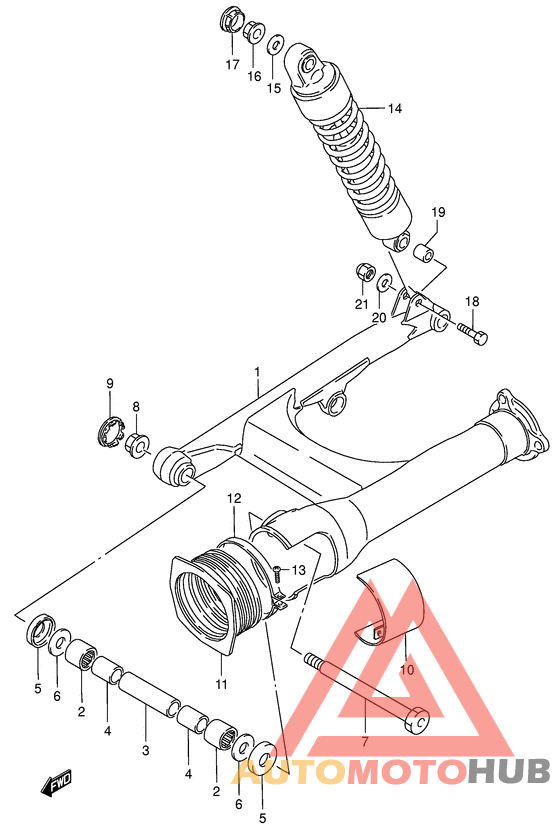 17
16
15
14
19
21
20
18
1
9
8
12
13
11
10
7
5
6
2
4
3
4
2
6
5
FWD
AUTOMOTOHUB