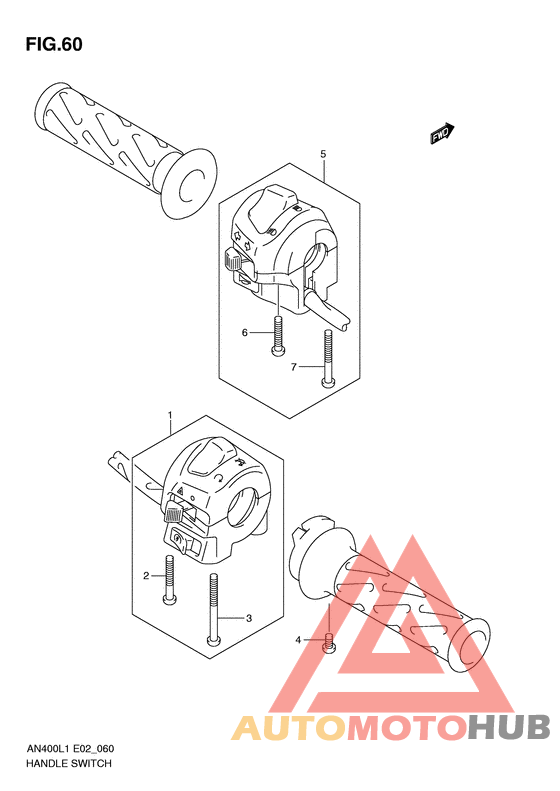 FIG.60

FWD

5

6

7

1

2

3

4

AUTOMOTOHUB

AN400L1 E02_060
HANDLE SWITCH