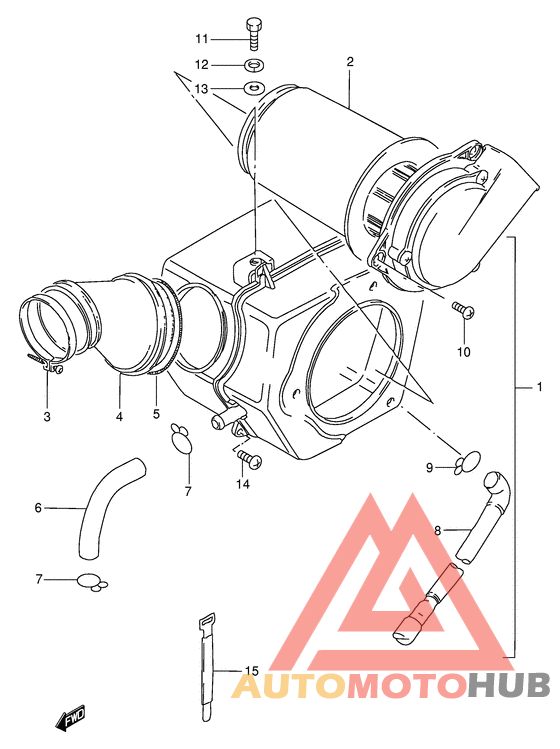 11
12
13
2
10
1
3
4
5
7
14
9
6
8
7
15
AUTOMOTOHUB
FWD