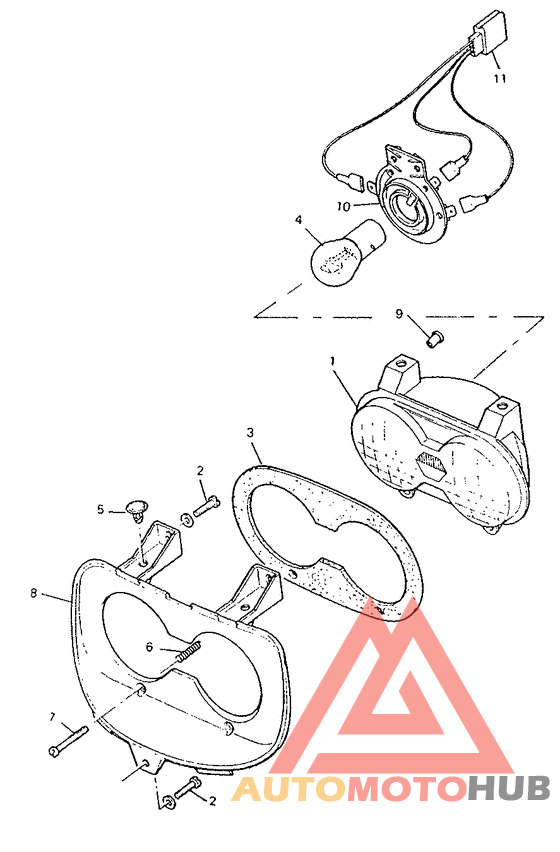 11
10
4
9
1
3
2
5
8
6
7
2
AUTOMOTOHUB