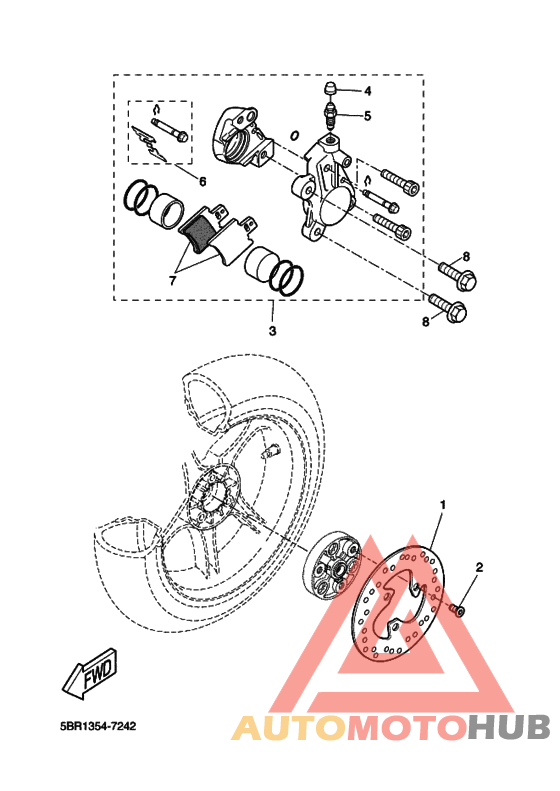 4
5
6
7
8
8
3
1
2
FWD
5BR1354-7242
AUTOMOTOHUB