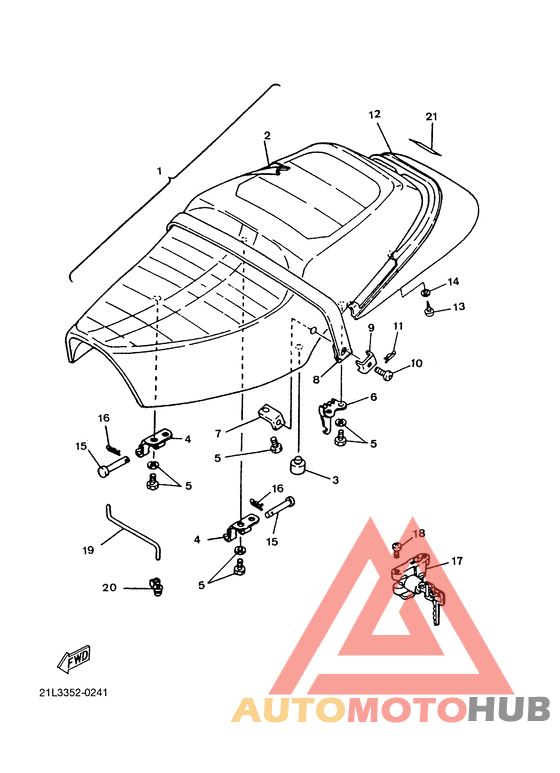 1
2
12
21
14
13
9
11
10
8
6
5
7
5
3
16
4
15
5
16
15
4
5
19
20
18
17
FWD
21L3352-0241
AUTOMOTOHUB