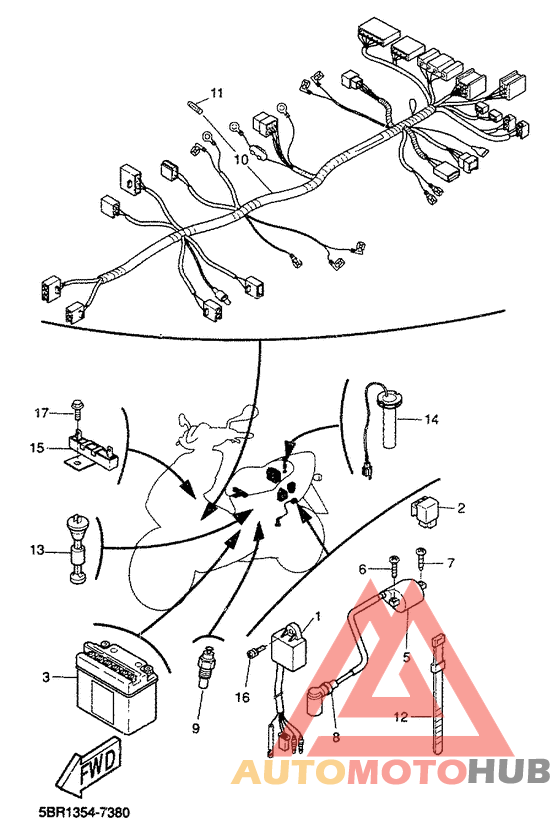 11
10
17
15
14
2
13
6
7
1
5
3
9
16
8
12
FWD
AUTOMOTOHUB
5BR1354-7380