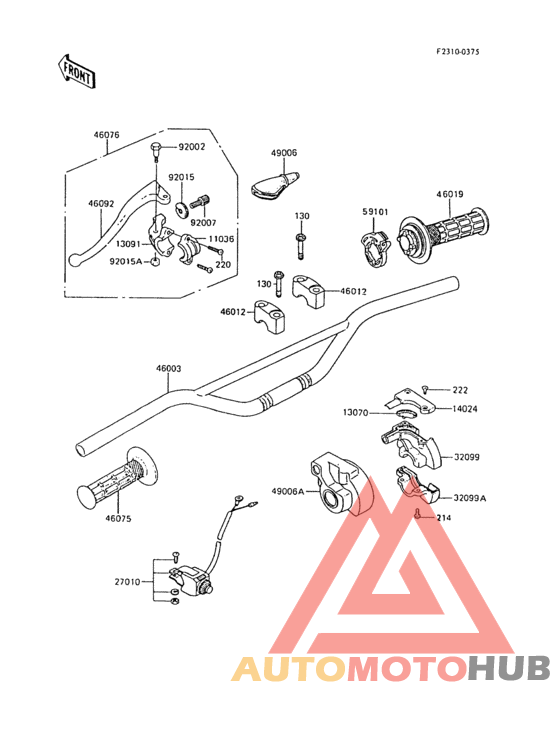 FRONT

F2310-0375

46076
92002
92015
46092
92007
13091
11036
92015A
220
49006
130
59101
46019
130
46012
46012
46003
222
13070
14024
32099
49006A
32099A
214
46075
27010

AUTOMOTOHUB