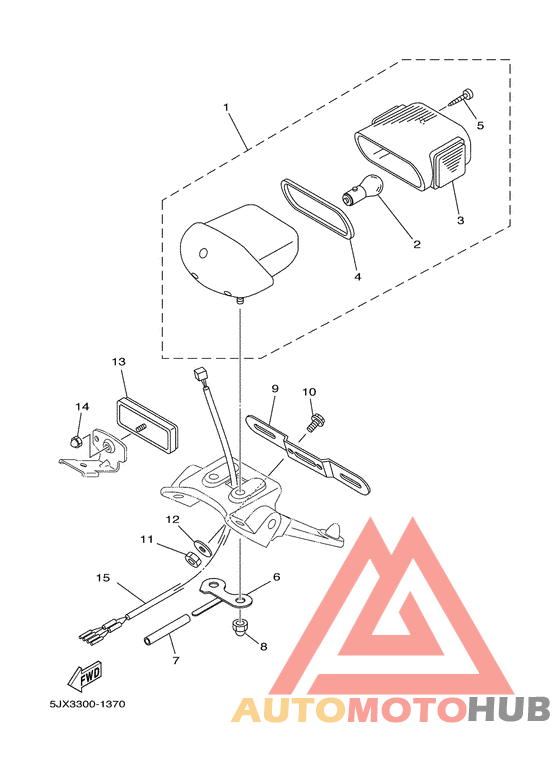 1
5
3
2
4
13
9
10
14
12
11
15
6
8
7
FWD
5JX3300-1370
AUTOMOTOHUB