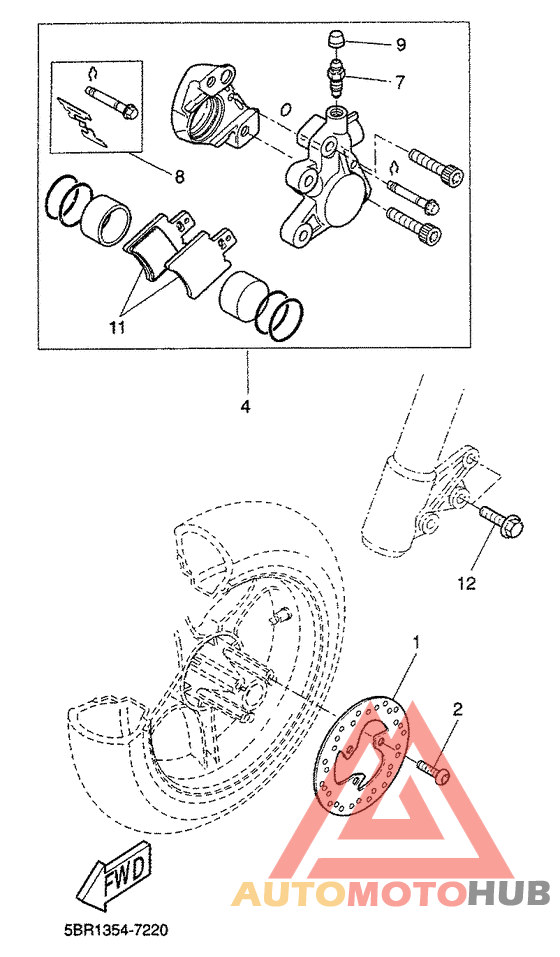 9
7
8
11
4
12
1
2
FWD
AUTOMOTOHUB
5BR1354-7220