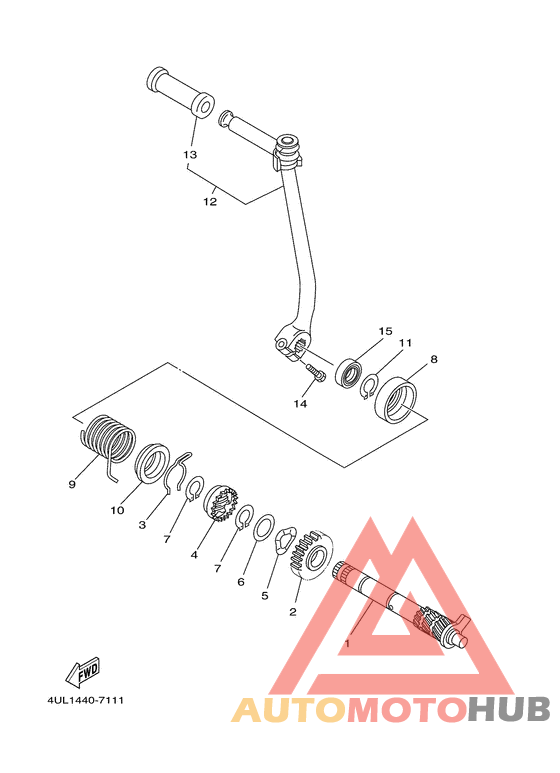 13
12
15
11
8
14
9
10
3
7
4
7
6
5
2
1
FWD
4UL1440-7111
AUTOMOTOHUB