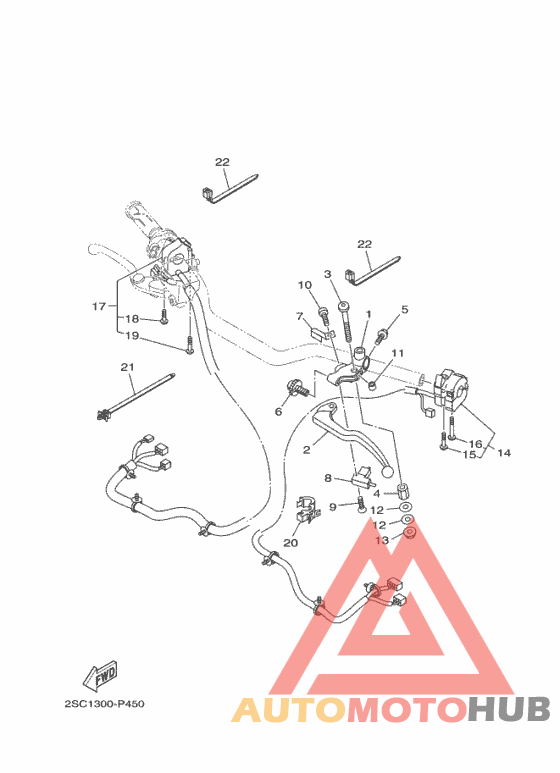 22
22
3
10
1
5
7
11
17
18
19
21
6
2
16
15
14
8
4
9
12
12
13
20
FWD
2SC1300-P450
AUTOMOTOHUB