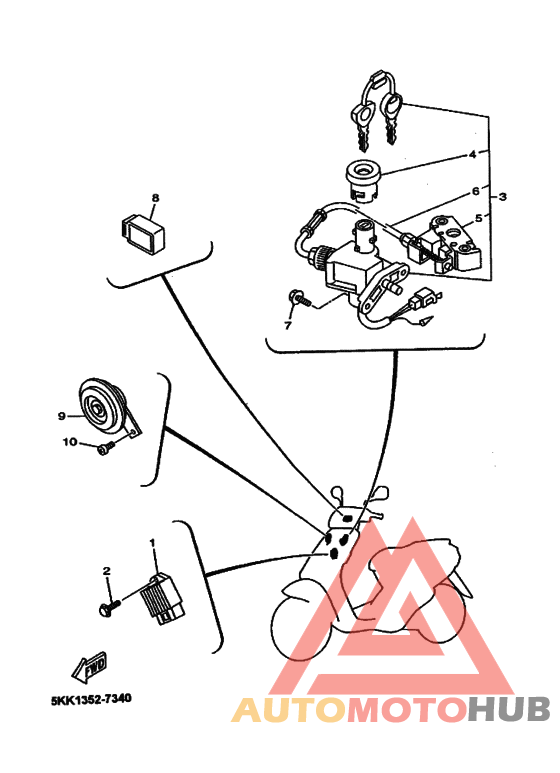 4
6
3
5
8
7
9
10
1
2
FWD
5KK1352-7340
AUTOMOTOHUB