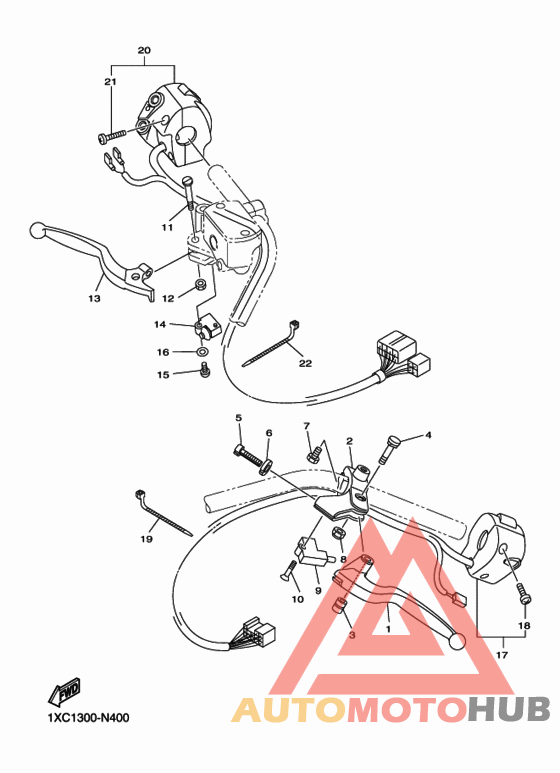 20
21
11
13
12
14
16
15
22
5
6
7
2
4
19
8
9
10
3
1
18
17
FWD
1XC1300-N400
AUTOMOTOHUB