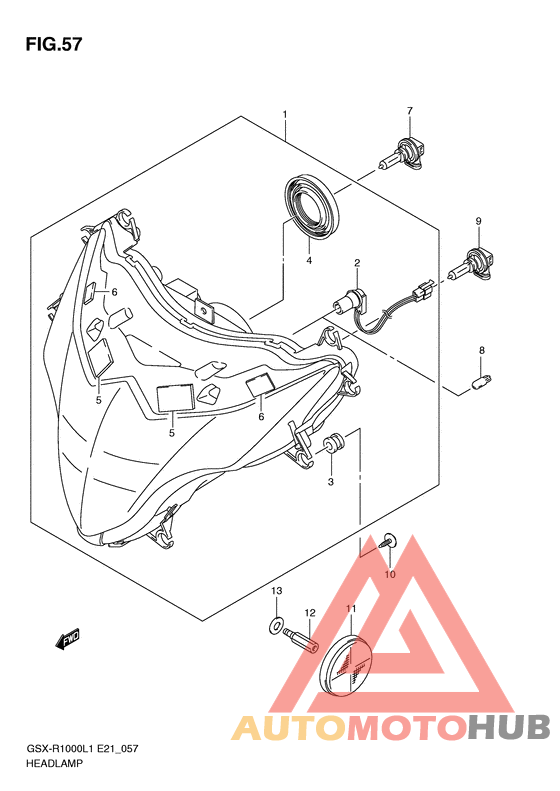 FIG.57

1

7

4

9

2

6

8

5

5

6

3

10

13

12

11

FWD

AUTOMOTOHUB

GSX-R1000L1 E21_057
HEADLAMP