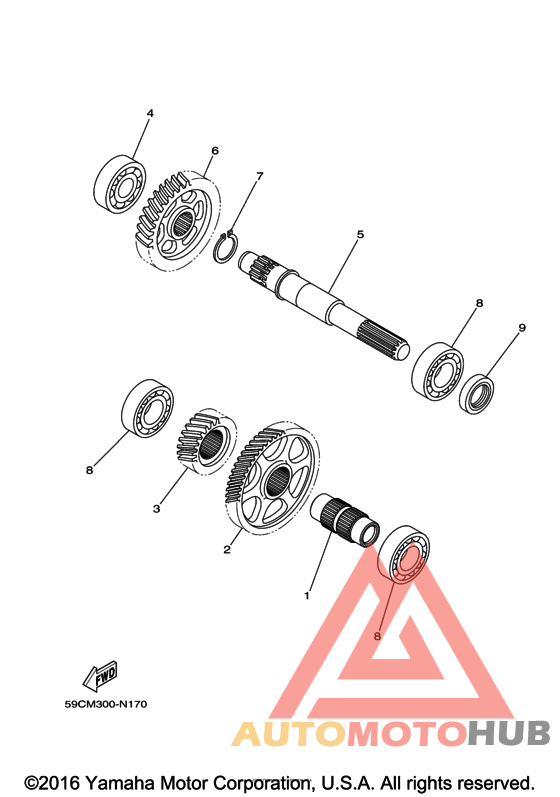 4
6
7
5
8
9
8
3
2
1
8
FWD
59CM300-N170
AUTOMOTOHUB
©2016 Yamaha Motor Corporation, U.S.A. All rights reserved.