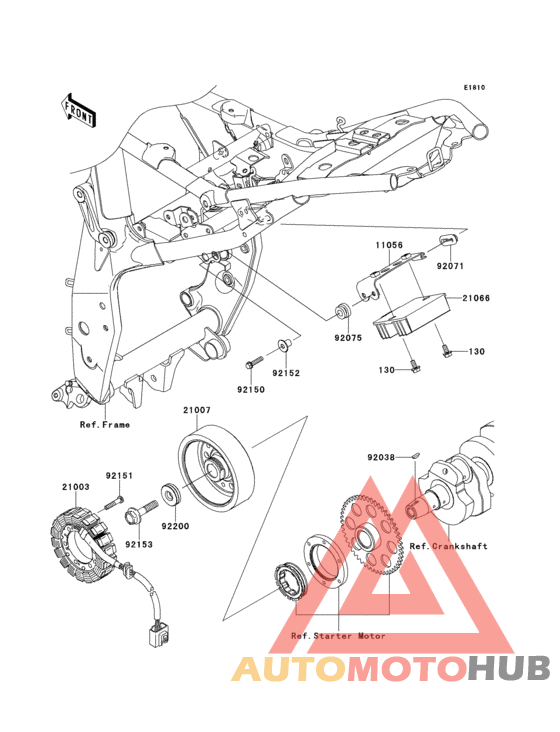 E1810

FRONT

11056

92071

21066

92075

130

130

92152

92150

Ref.Frame

21007

92038

92151

21003

92200

92153

Ref.Crankshaft

Ref.Starter Motor

AUTOMOTOHUB