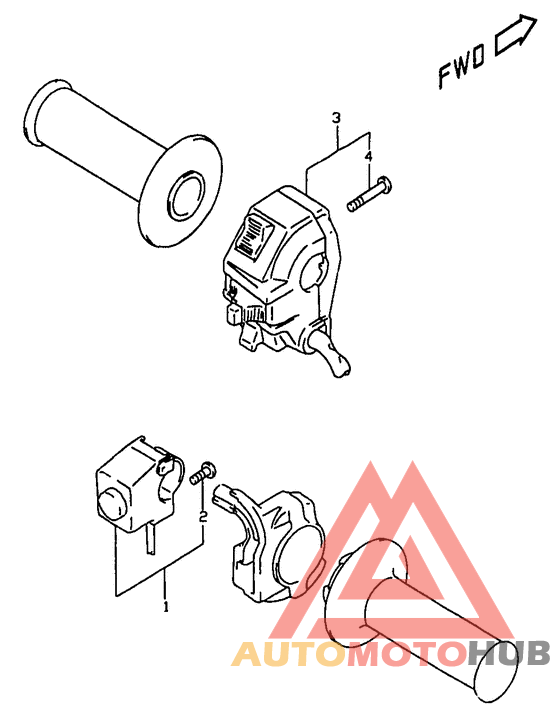 FWD

3

4

2

1

AUTOMOTOHUB