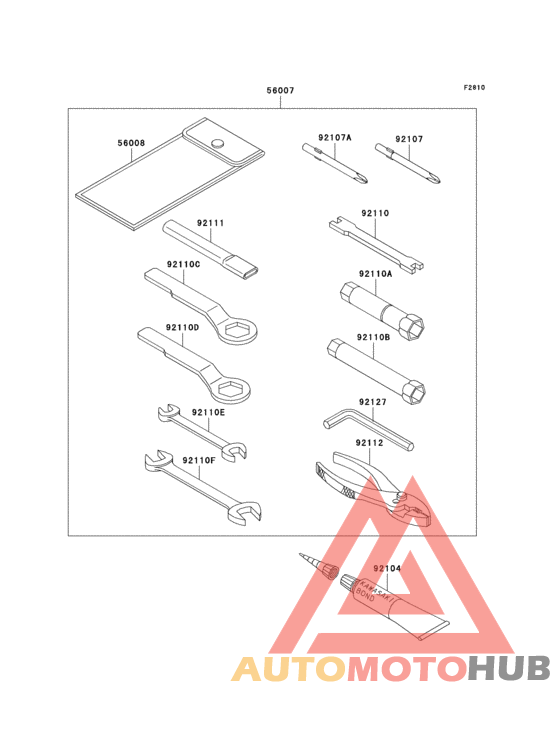 F2810

56007

56008

92107A

92107

92111

92110

92110C

92110A

92110D

92110B

92110E

92127

92110F

92112

92104

KAWASAKI BOND

AUTOMOTOHUB