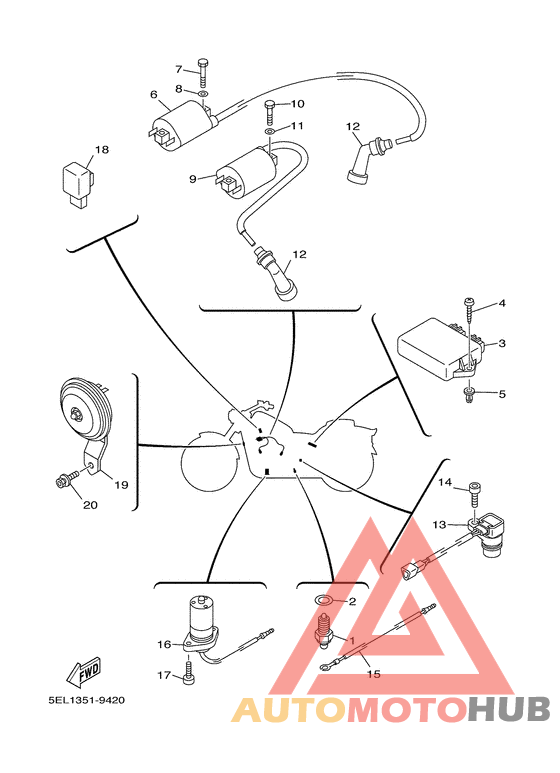 7
8
6
10
11
12
18
9
12
4
3
5
19
20
14
13
2
16
1
15
17
FWD
5EL1351-9420
AUTOMOTOHUB