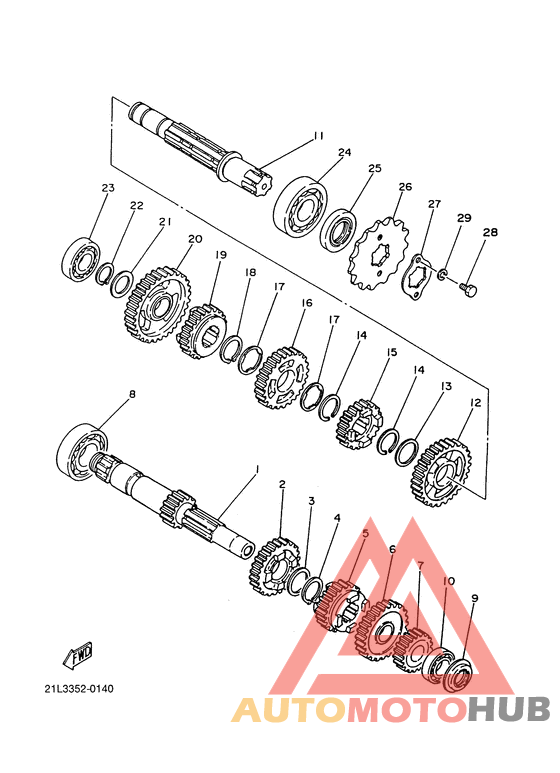 11
24
25
26
27
29
28
23
22
21
20
19
18
17
16
17
14
15
14
13
12
8
1
2
3
4
5
6
7
10
9
FWD
21L3352-0140
AUTOMOTOHUB