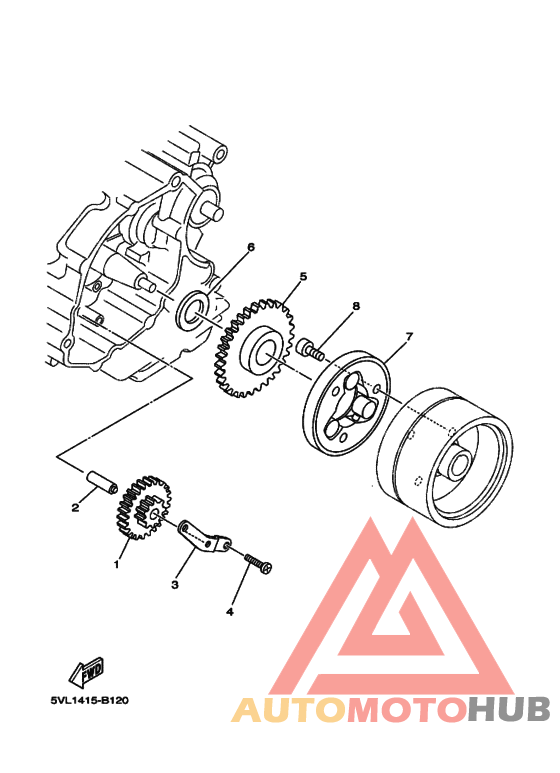 6
5
8
7
2
1
3
4
FWD
5VL1415-B120
AUTOMOTOHUB