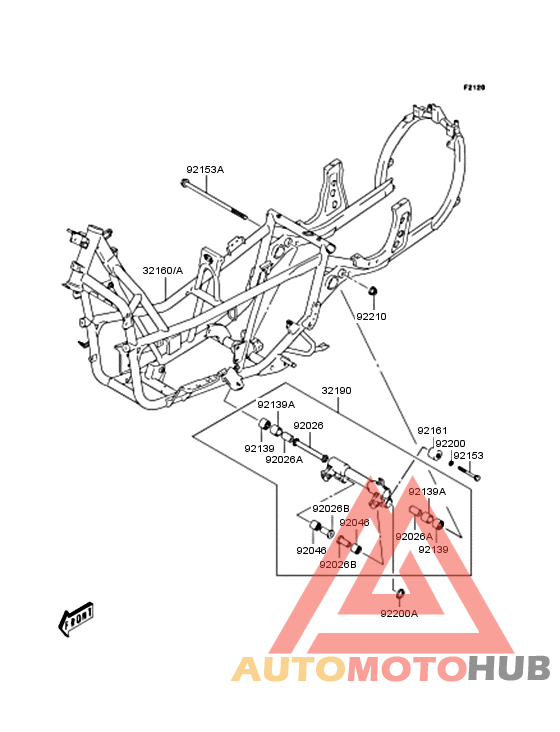 F2120

92153A

32160/A

92210

32190

92139A

92026

92139

92026A

92161

92200

92153

92139A

92026B

92046

92026A

92139

92046

92026B

92200A

FRONT

AUTOMOTOHUB