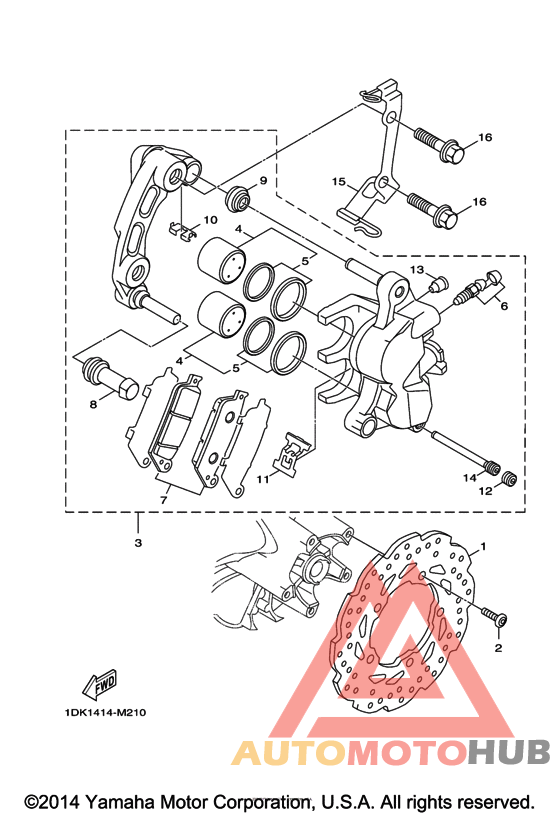 16
9
15
16
10
4
5
13
6
4
5
8
11
14
12
7
3
1
2
FWD
1DK1414-M210
AUTOMOTOHUB
©2014 Yamaha Motor Corporation, U.S.A. All rights reserved.