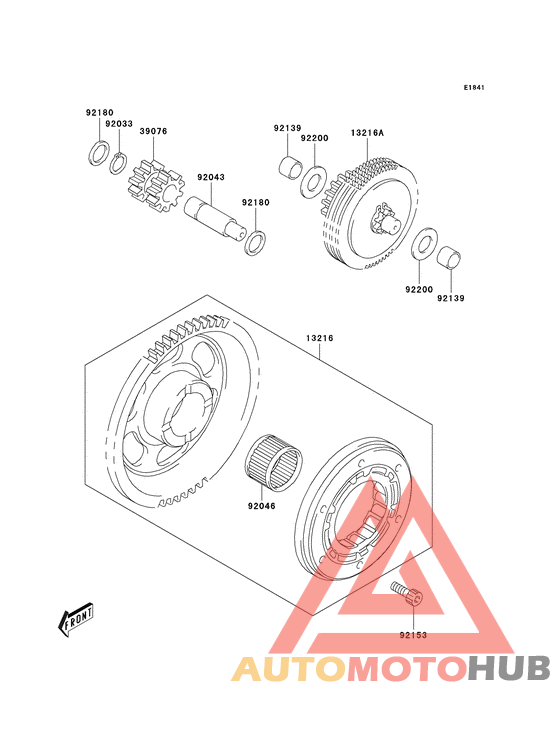 E1841

92180
92033
39076
92043
92180
92139
92200
13216A
92200
92139
13216
92046
92153
FRONT

AUTOMOTOHUB