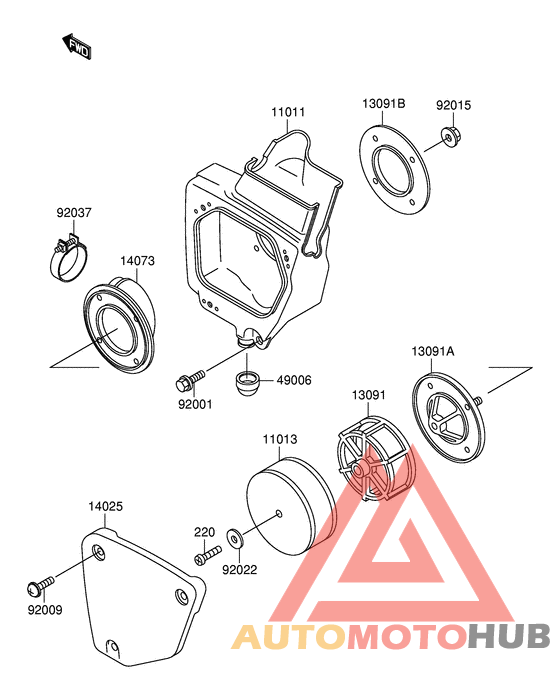 FWD

11011

13091B

92015

92037

14073

92001

49006

13091A

13091

11013

14025

220

92022

92009

AUTOMOTOHUB