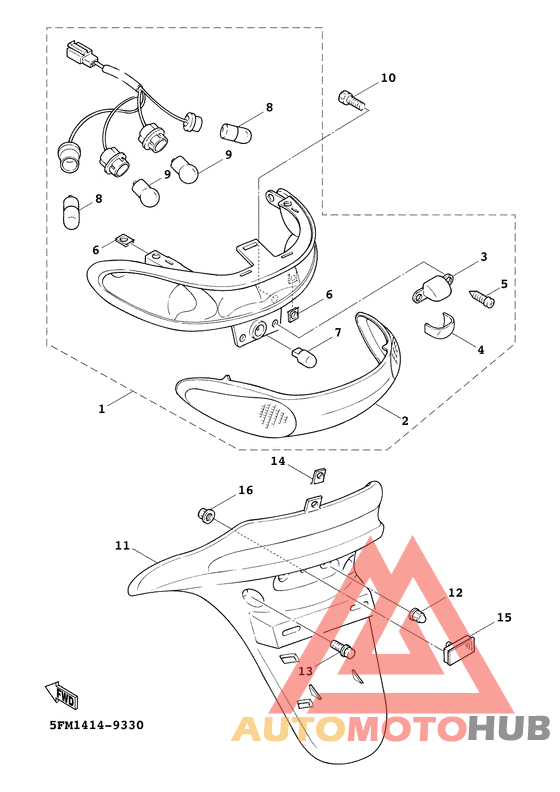 10
8
9
9
8
6
3
5
6
7
4
1
2
14
16
11
12
15
13
FWD
5FM1414-9330
AUTOMOTOHUB