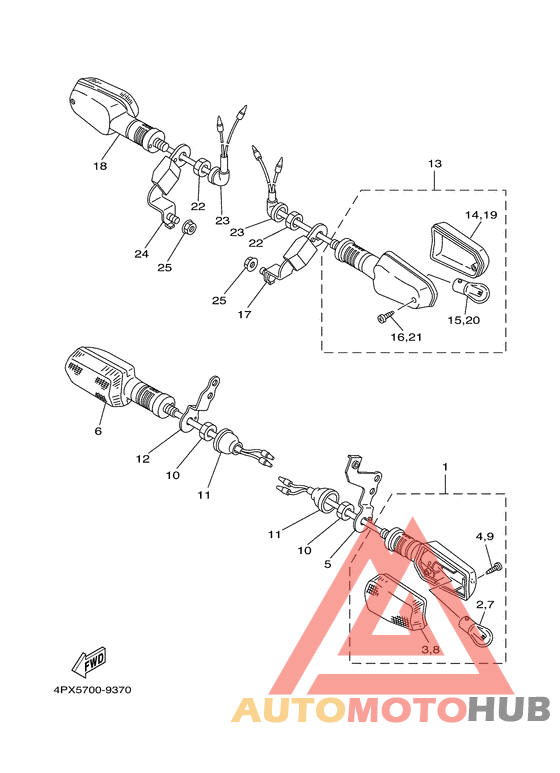 18
22
23
24
25
23
22
25
17
13
14,19
15,20
16,21
6
12
10
11
11
10
5
1
4,9
2,7
3,8
FWD
4PX5700-9370
AUTOMOTOHUB